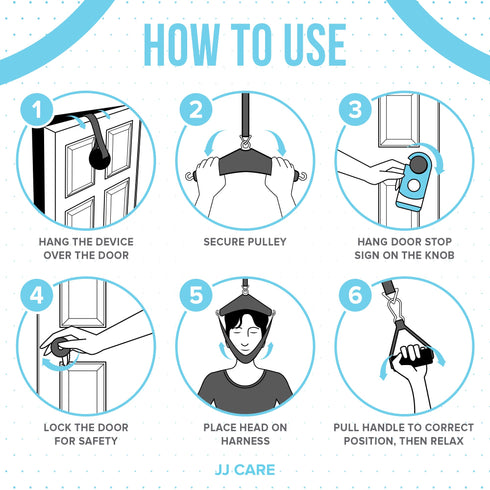 HOW TO USE

1
HANG THE DEVICE OVER THE DOOR

2
SECURE PULLEY

3
HANG DOOR STOP SIGN ON THE KNOB

4
LOCK THE DOOR FOR SAFETY

5
PLACE HEAD ON HARNESS

6
PULL HANDLE TO CORRECT POSITION, THEN RELAX

JJ CARE